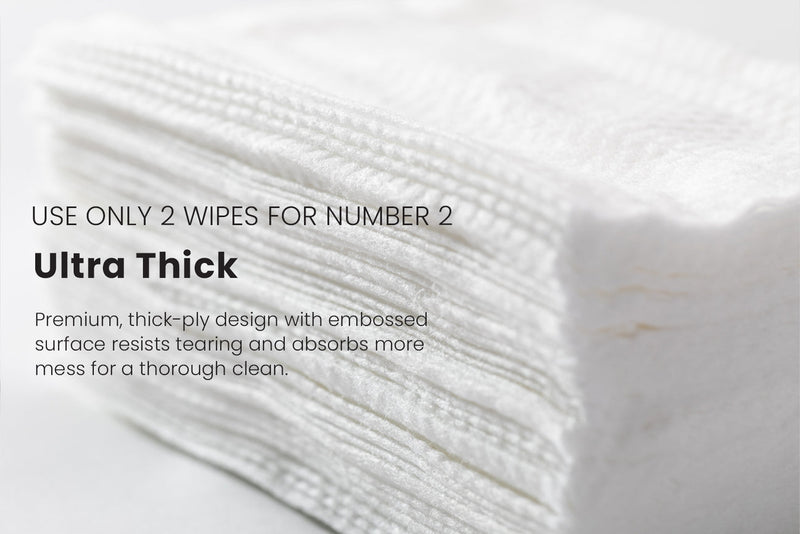 USE ONLY 2 WIPES FOR NUMBER 2

Ultra Thick

Premium, thick-ply design with embossed surface resists tearing and absorbs more mess for a thorough clean.