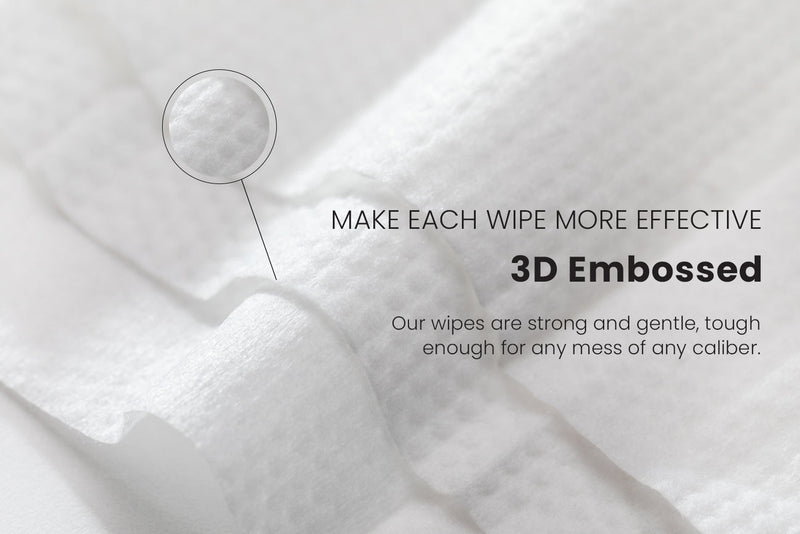 MAKE EACH WIPE MORE EFFECTIVE

3D Embossed

Our wipes are strong and gentle, tough enough for any mess of any caliber.